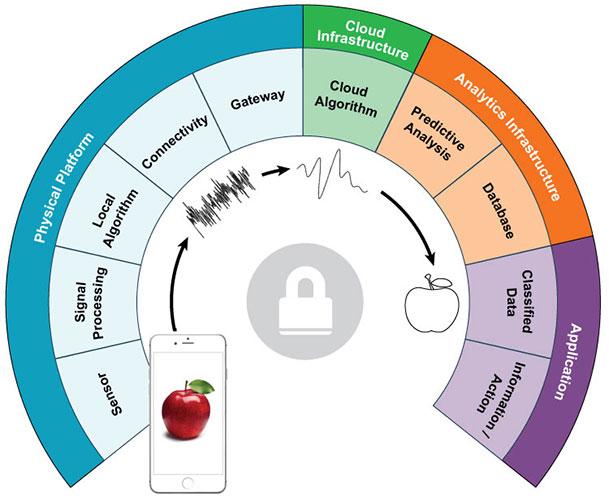 Physical Platform

Sensor

Signal Processing

Local Algorithm

Connectivity

Gateway

Cloud Infrastructure

Cloud Algorithm

Analytics Infrastructure

Predictive Analysis

Database

Application

Classified Data

Information / Action