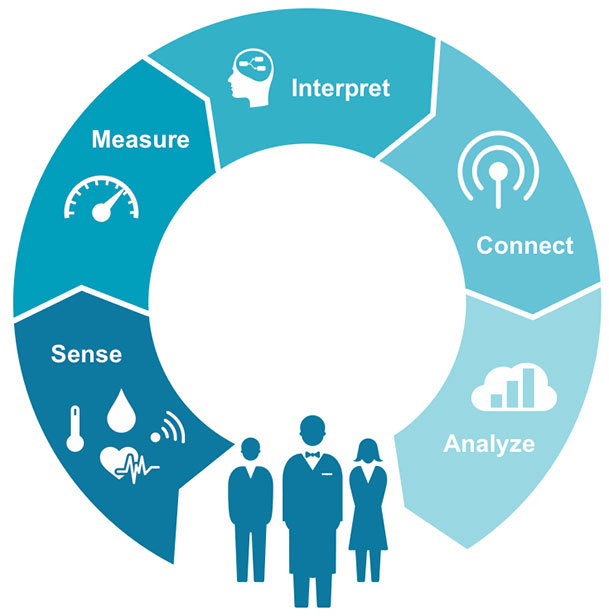 Sense

Measure

Interpret

Connect

Analyze